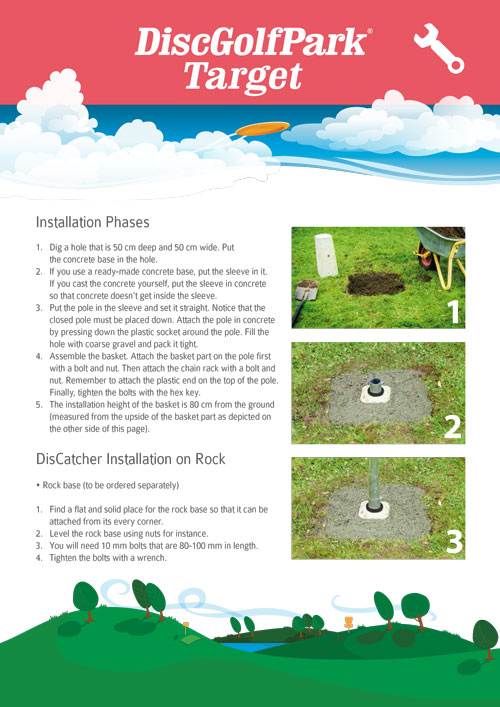 DiscGolfPark®
Target

Installation Phases

1. Dig a hole that is 50 cm deep and 50 cm wide. Put the concrete base in the hole.
2. If you use a ready-made concrete base, put the sleeve in it. If you cast the concrete yourself, put the sleeve in concrete so that concrete doesn't get inside the sleeve.
3. Put the pole in the sleeve and set it straight. Notice that the closed pole must be placed down. Attach the pole in concrete by pressing down the plastic socket around the pole. Fill the hole with coarse gravel and pack it tight.
4. Assemble the basket. Attach the basket part on the pole first with a bolt and nut. Then attach the chain rack with a bolt and nut. Remember to attach the plastic end on the top of the pole. Finally, tighten the bolts with the hex key.
5. The installation height of the basket is 80 cm from the ground (measured from the upside of the basket part as depicted on the other side of this page).

DisCatcher Installation on Rock

• Rock base (to be ordered separately)

1. Find a flat and solid place for the rock base so that it can be attached from its every corner.
2. Level the rock base using nuts for instance.
3. You will need 10 mm bolts that are 80-100 mm in length.
4. Tighten the bolts with a wrench.

1

2

3